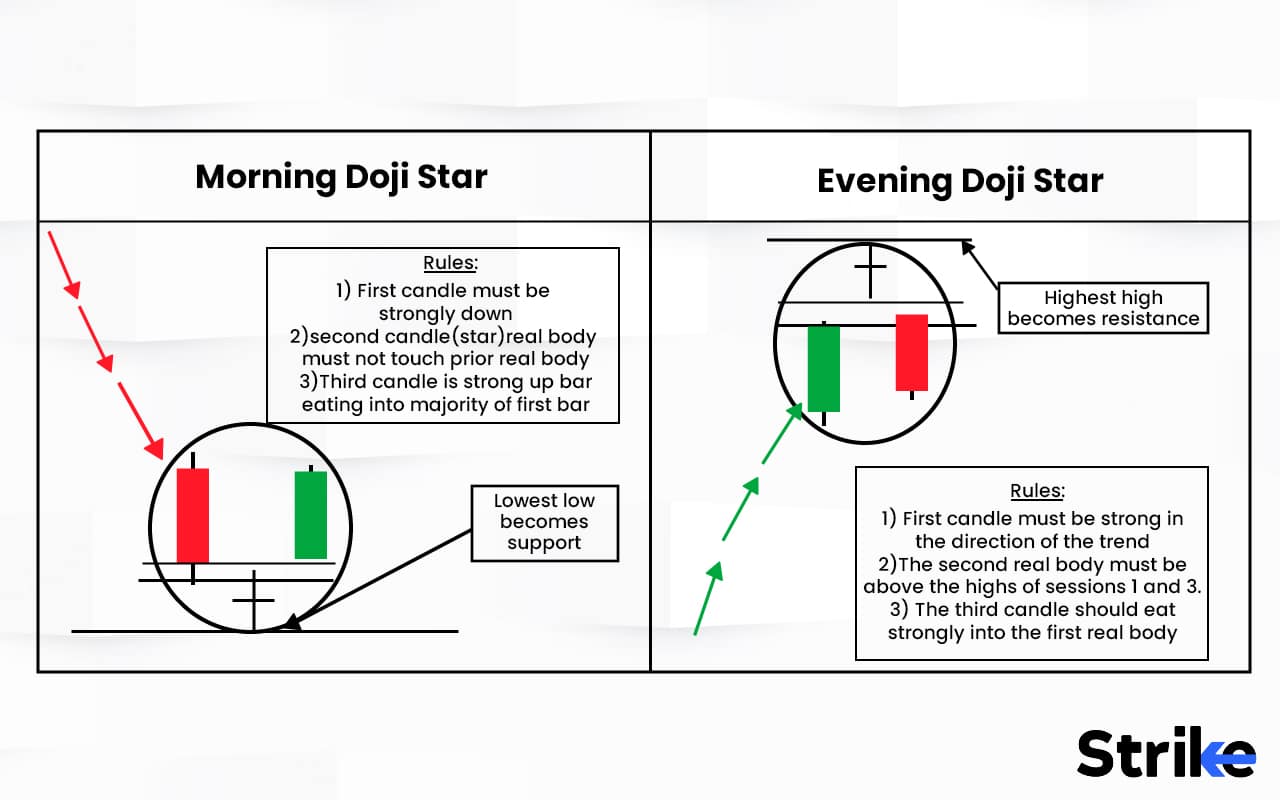 Morning Doji Star

Rules:
1) First candle must be strongly down
2)second candle(star)real body must not touch prior real body
3)Third candle is strong up bar eating into majority of first bar

Lowest low becomes support

Evening Doji Star

Highest high becomes resistance

Rules:
1) First candle must be strong in the direction of the trend
2)The second real body must be above the highs of sessions 1 and 3.
3) The third candle should eat strongly into the first real body

Strike